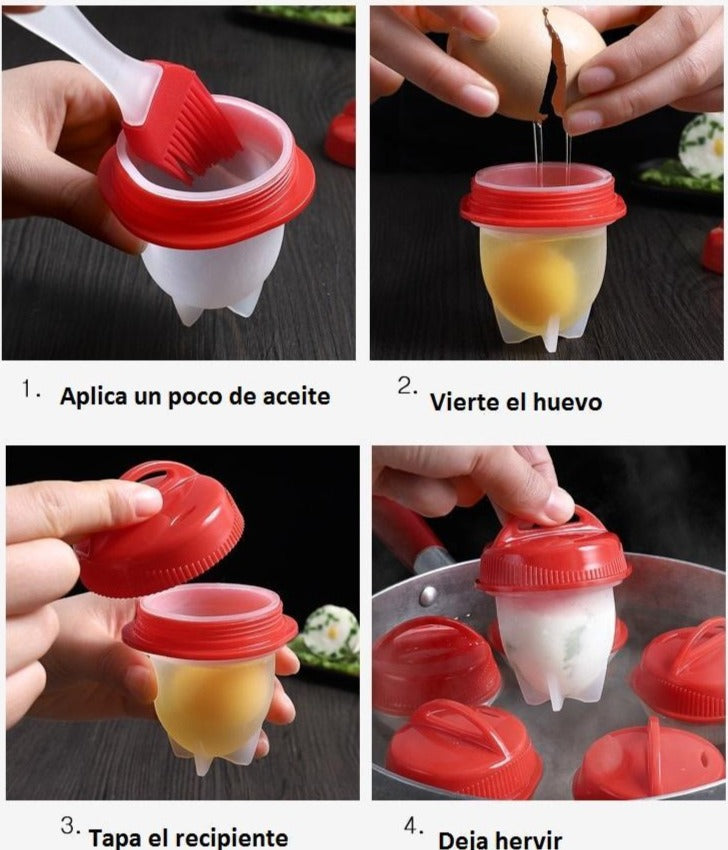 1. Aplica un poco de aceite

2. Vierte el huevo

3. Tapa el recipiente

4. Deja hervir